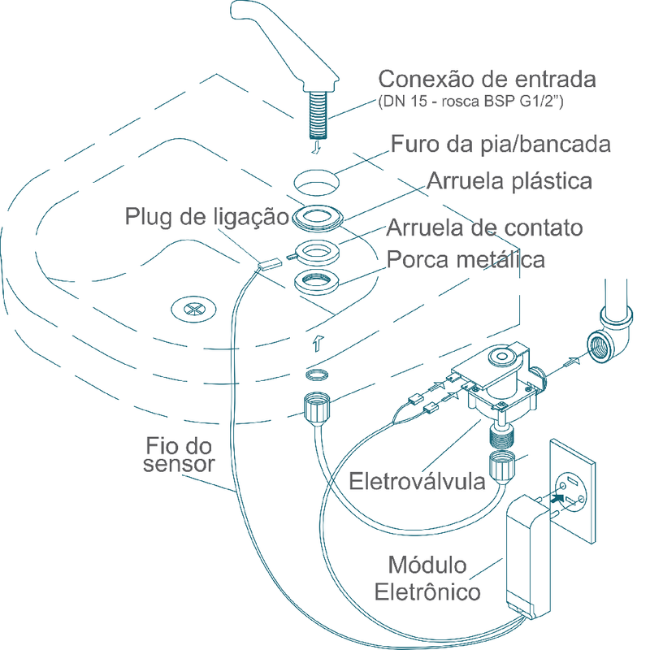 Conexão de entrada
(DN 15 - rosca BSP G1/2")
Furo da pia/bancada
Arruela plástica
Plug de ligação
Arruela de contato
Porca metálica
Fio do sensor
Eletroválvula
Módulo Eletrônico